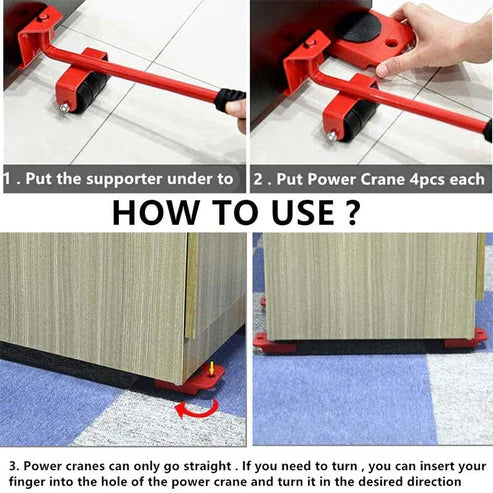 1 . Put the supporter under to

2 . Put Power Crane 4pcs each

HOW TO USE ?

3. Power cranes can only go straight . If you need to turn , you can insert your finger into the hole of the power crane and turn it in the desired direction