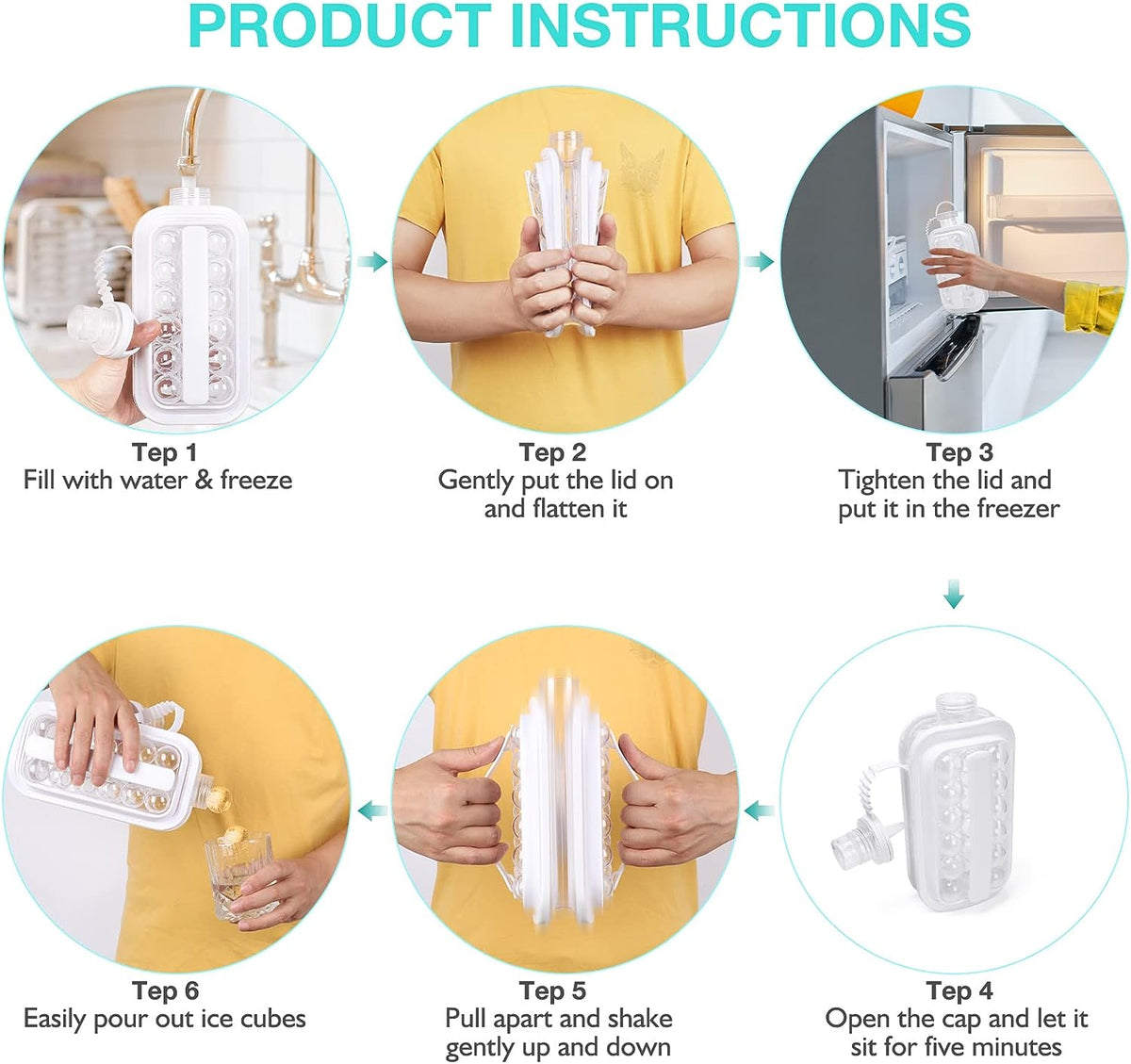 PRODUCT INSTRUCTIONS

Tep 1
Fill with water & freeze

Tep 2
Gently put the lid on and flatten it

Tep 3
Tighten the lid and put it in the freezer

Tep 4
Open the cap and let it sit for five minutes

Tep 5
Pull apart and shake gently up and down

Tep 6
Easily pour out ice cubes