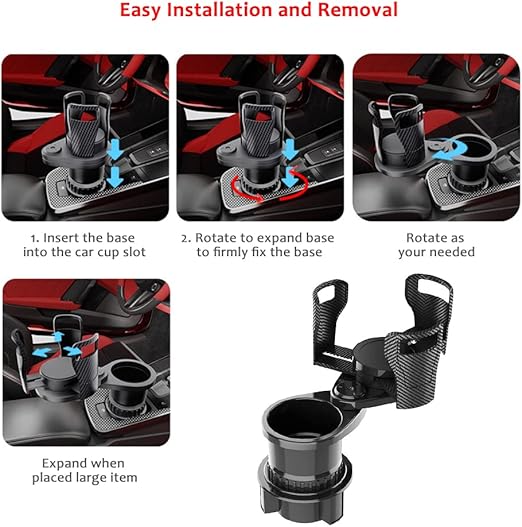 Easy Installation and Removal

1. Insert the base into the car cup slot

2. Rotate to expand base to firmly fix the base

Rotate as your needed

Expand when placed large item